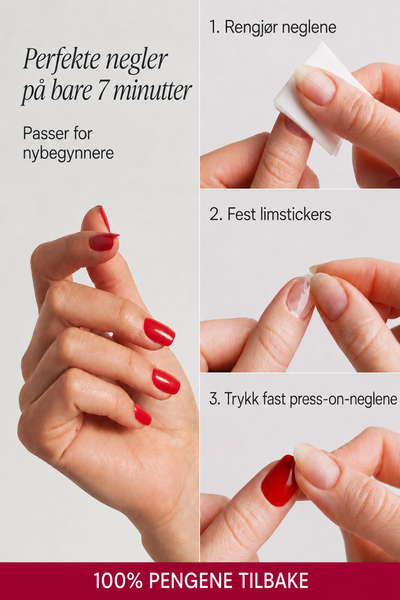 Perfekte negler på bare 7 minutter

Passer for nybegynnere

1. Rengjør neglene

2. Fest limstickers

3. Trykk fast press-on-neglene

100% PENGENE TILBAKE